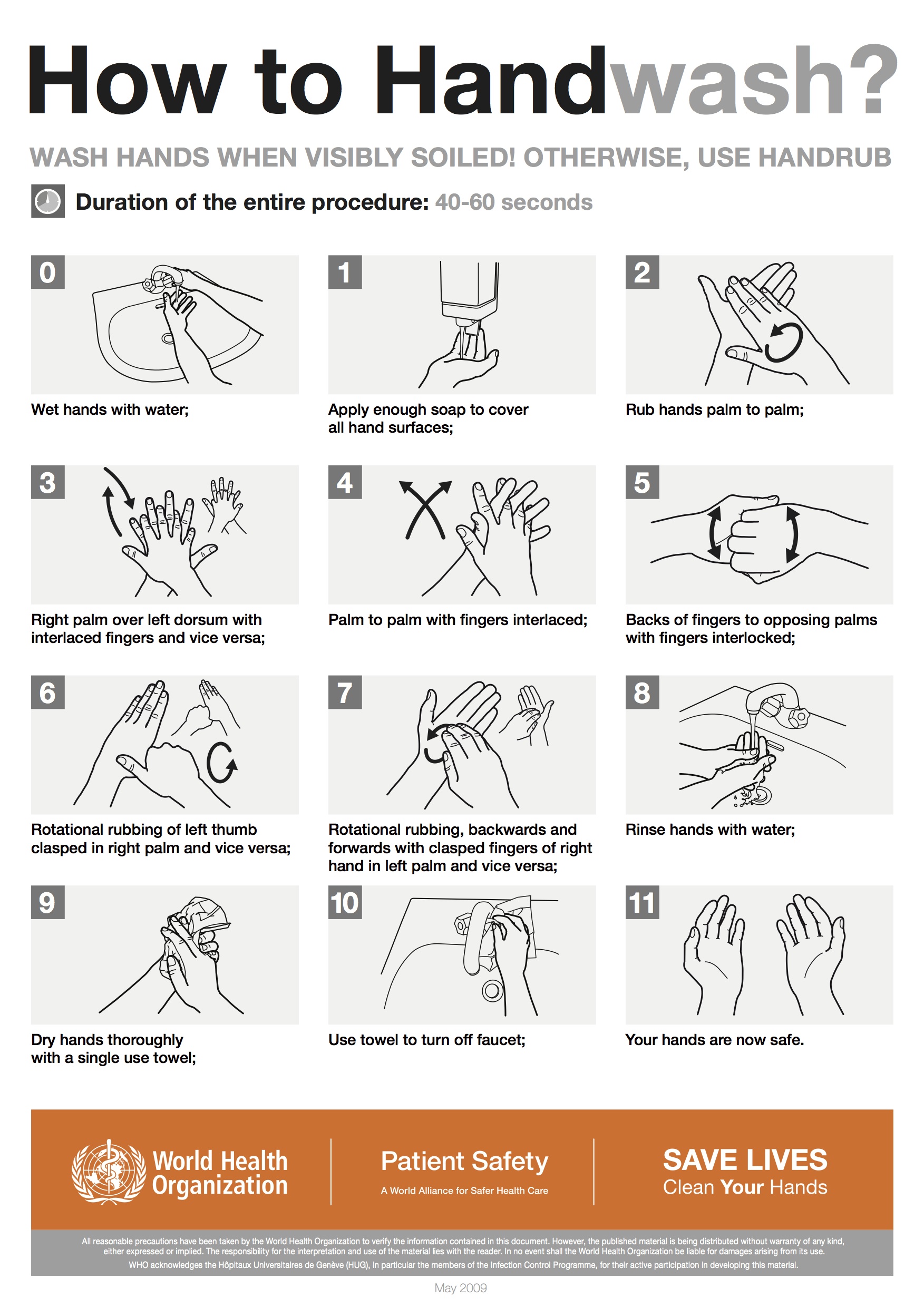 How to Handwash?

WASH HANDS WHEN VISIBLY SOILED! OTHERWISE, USE HANDRUB

Duration of the entire procedure: 40-60 seconds

0
Wet hands with water;

1
Apply enough soap to cover all hand surfaces;

2
Rub hands palm to palm;

3
Right palm over left dorsum with interlaced fingers and vice versa;

4
Palm to palm with fingers interlaced;

5
Backs of fingers to opposing palms with fingers interlocked;

6
Rotational rubbing of left thumb clasped in right palm and vice versa;

7
Rotational rubbing, backwards and forwards with clasped fingers of right hand in left palm and vice versa;

8
Rinse hands with water;

9
Dry hands thoroughly with a single use towel;

10
Use towel to turn off faucet;

11
Your hands are now safe.

World Health Organization

Patient Safety
A World Alliance for Safer Health Care

SAVE LIVES
Clean Your Hands

All reasonable precautions have been taken by the World Health Organization to verify the information contained in this document. However, the published material is being distributed without warranty of any kind, either expressed or implied. The responsibility for the interpretation and use of the material lies with the reader. In no event shall the World Health Organization be liable for damages arising from its use.
WHO acknowledges the Hôpitaux Universitaires de Genève (HUG), in particular the members of the Infection Control Programme, for their active participation in developing this material.

May 2009